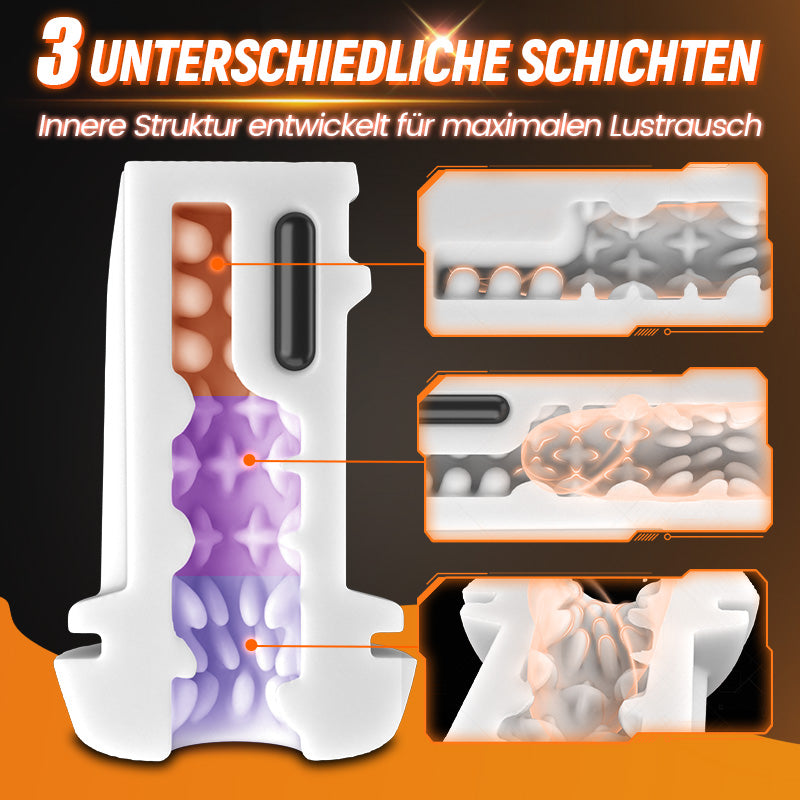 3 UNTERSCHIEDLICHE SCHICHTEN

Innere Struktur entwickelt für maximalen Lustrausch